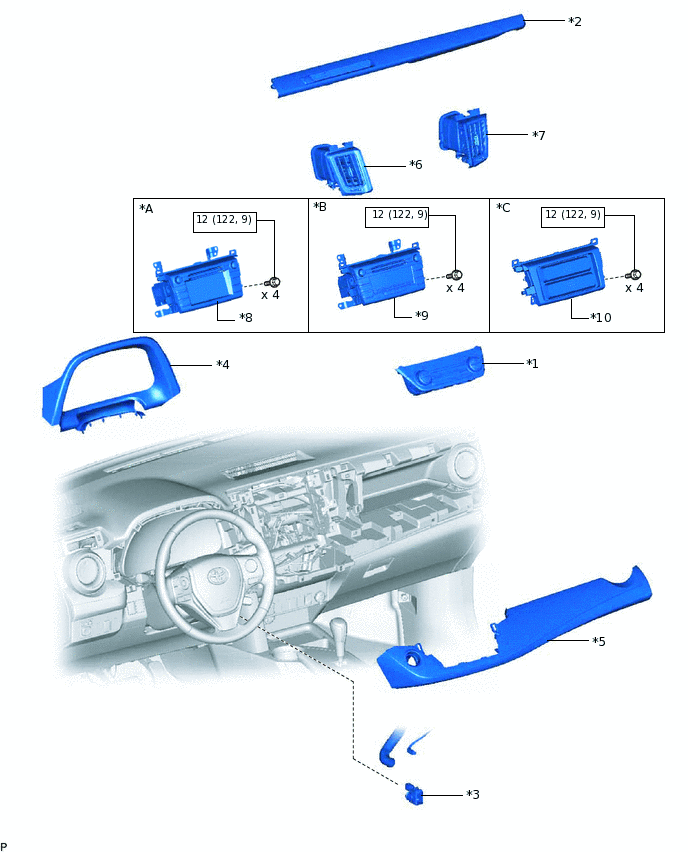 *2

*7

*6

*A
12 (122, 9)
x 4
*8

*B
12 (122, 9)
x 4
*9

*C
12 (122, 9)
x 4
*10

*4

*1

*5

*3

P