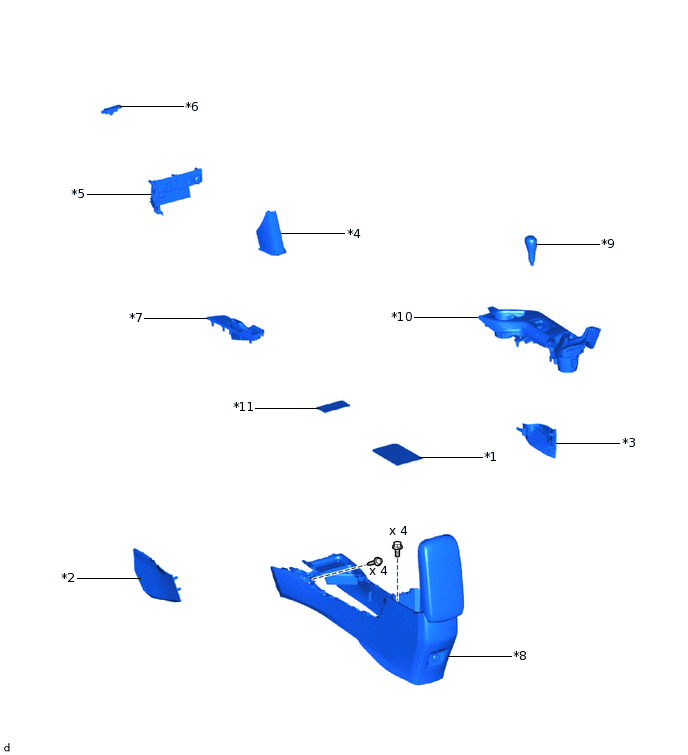 *6

*5

*4

*9

*7

*10

*11

*3

*1

x 4

x 4

*2

*8

d