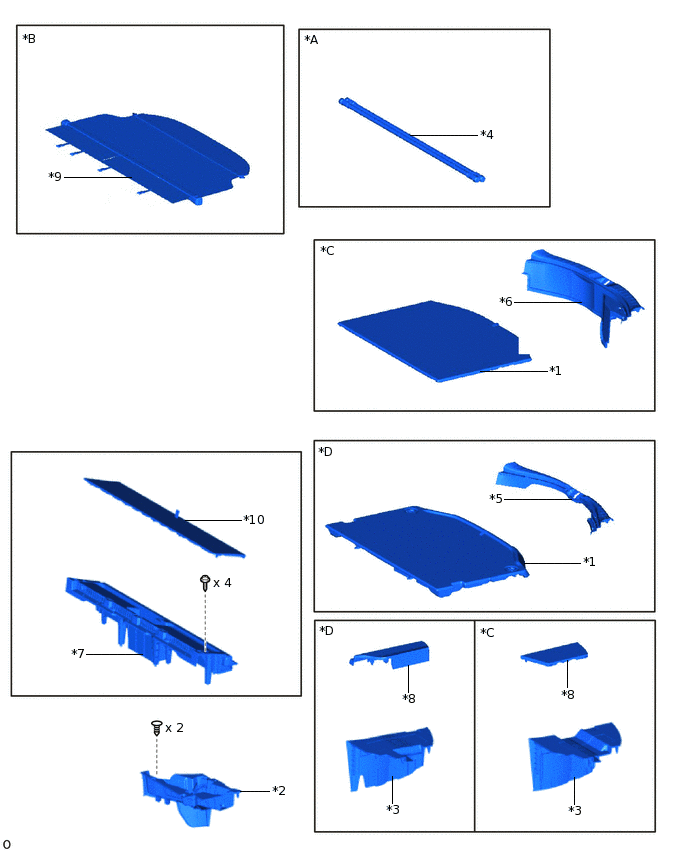 *B
*9
*A
*4
*C
*6
*1
*10
x 4
*7
*D
*5
*1
*D
*8
*3
*C
*8
*3
x 2
*2
O