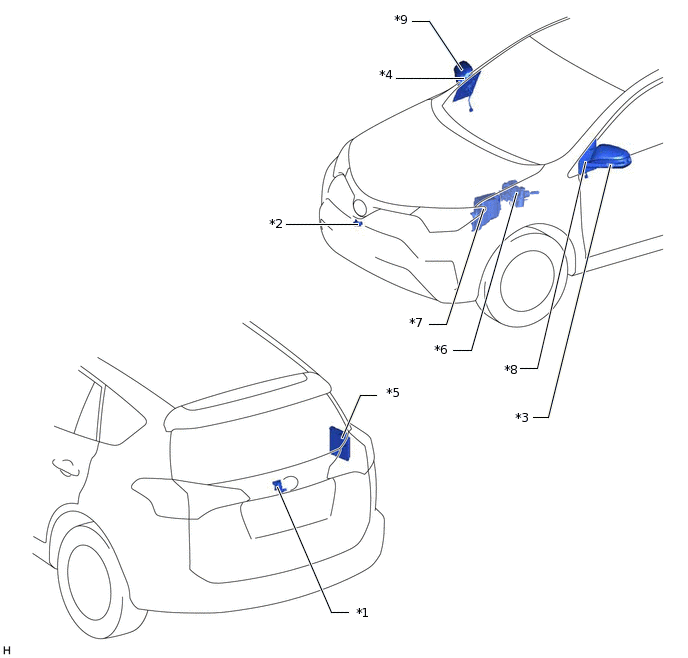 *9
*4
*2
*7
*6
*8
*3
*5
*1
H