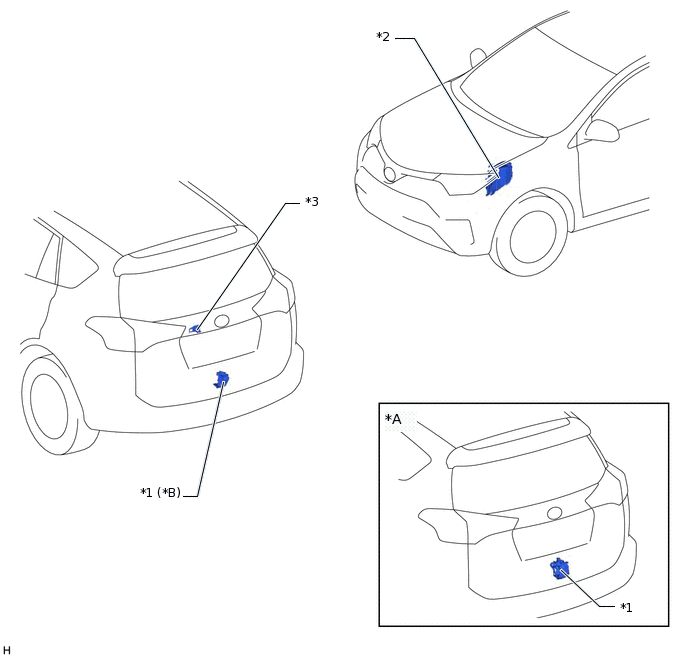 *2

*3

*1 (*B)

*A

*1

H