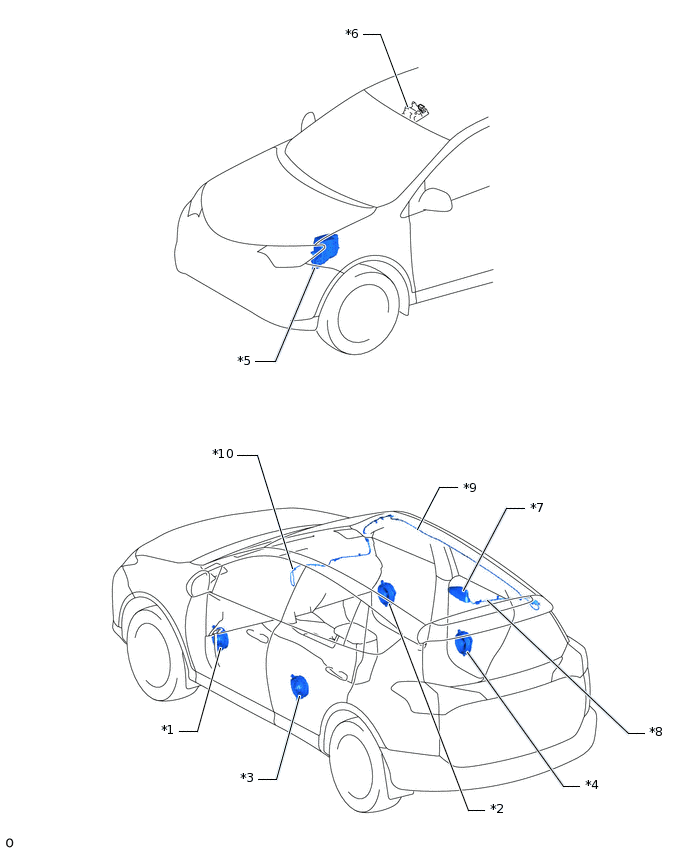 *6

*5

*10

*9

*7

*1

*3

*8

*4

*2

0