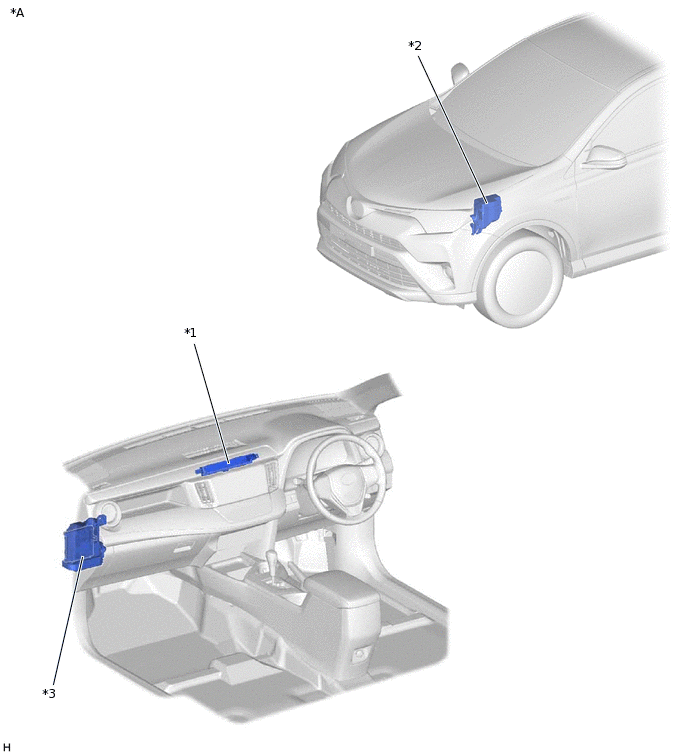 *A

*2

*1

*3

H