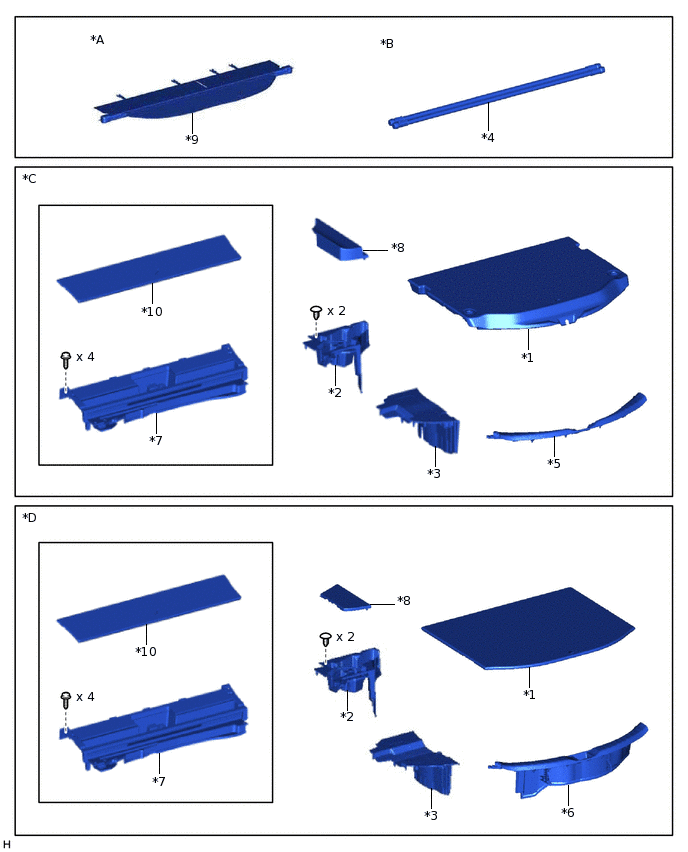 *A

*9

*B

*4

*C

*10

x 4

*7

*8

x 2

*2

*3

*1

*5

*D

*10

x 4

*7

*8

x 2

*2

*3

*1

*6

H