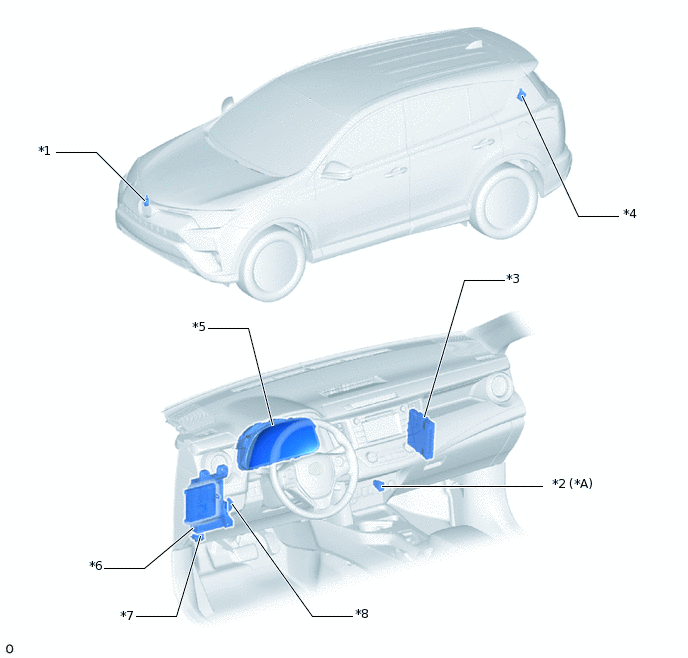 *1

*4

*3

*5

*2 (*A)

*6

*7

*8

0