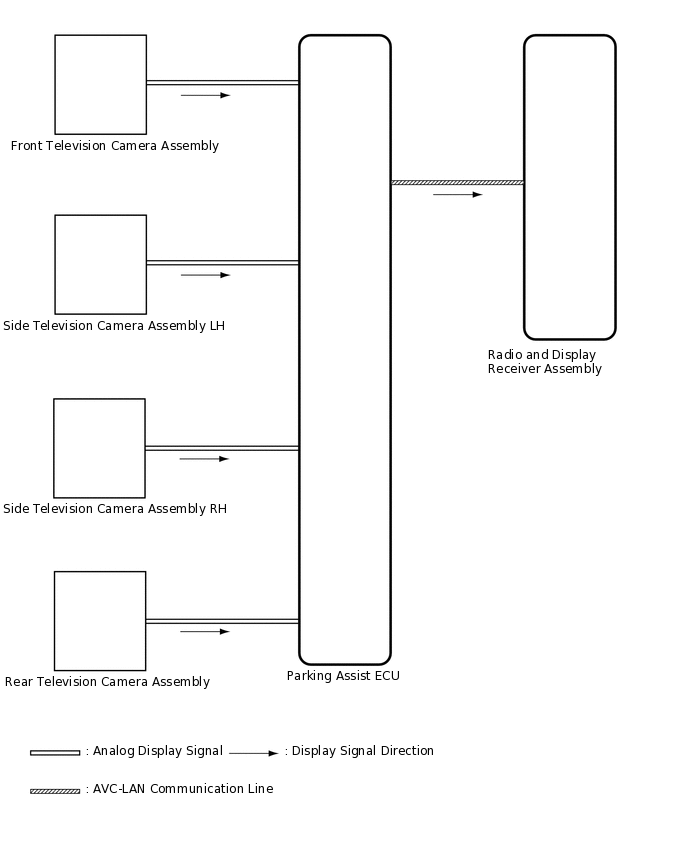 Front Television Camera Assembly

Side Television Camera Assembly LH

Side Television Camera Assembly RH

Rear Television Camera Assembly

Parking Assist ECU

Radio and Display Receiver Assembly

: Analog Display Signal : Display Signal Direction

: AVC-LAN Communication Line