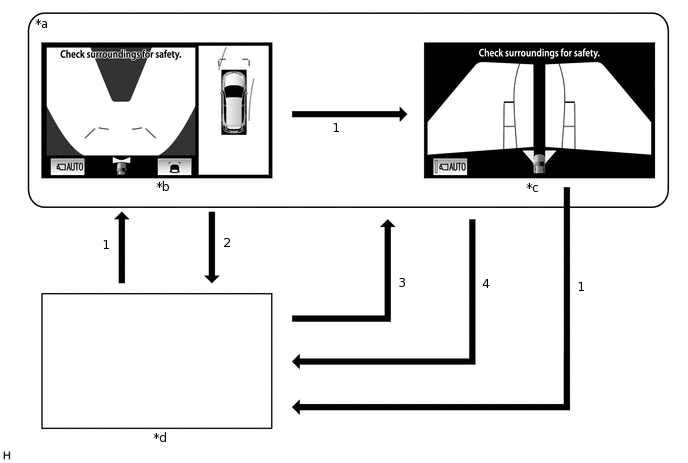 *a

Check surroundings for safety.

AUTO

*b

1

Check surroundings for safety.

AUTO

*c

1

2

3

4

1

*d

H