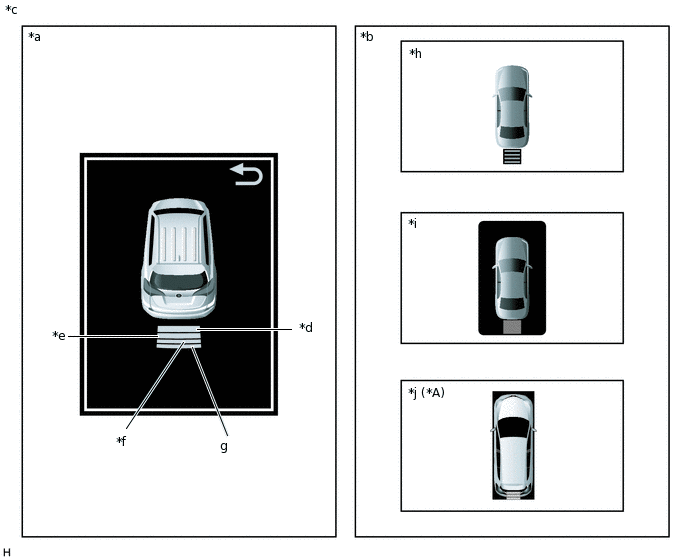 *c

*a

*e

*d

*f

g

*b

*h

*i

*j (*A)

H