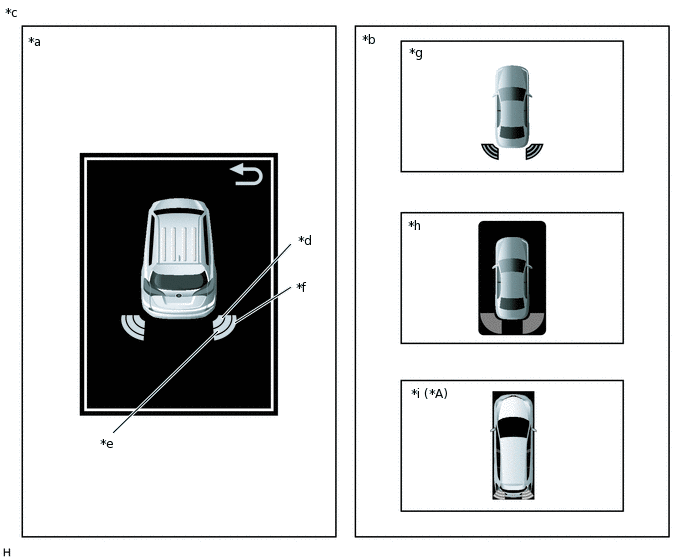 *c

*a

*d

*f

*e

*b

*g

*h

*i (*A)

H