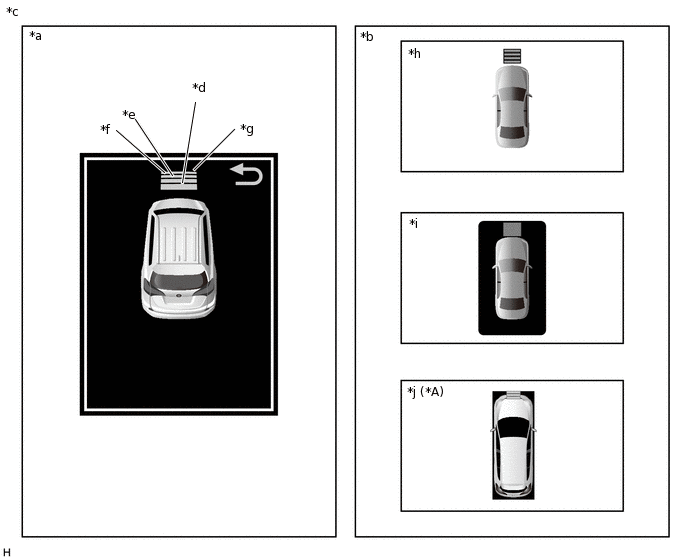 *c

*a

*d
*e
*f
*g

*b

*h

*i

*j (*A)

H