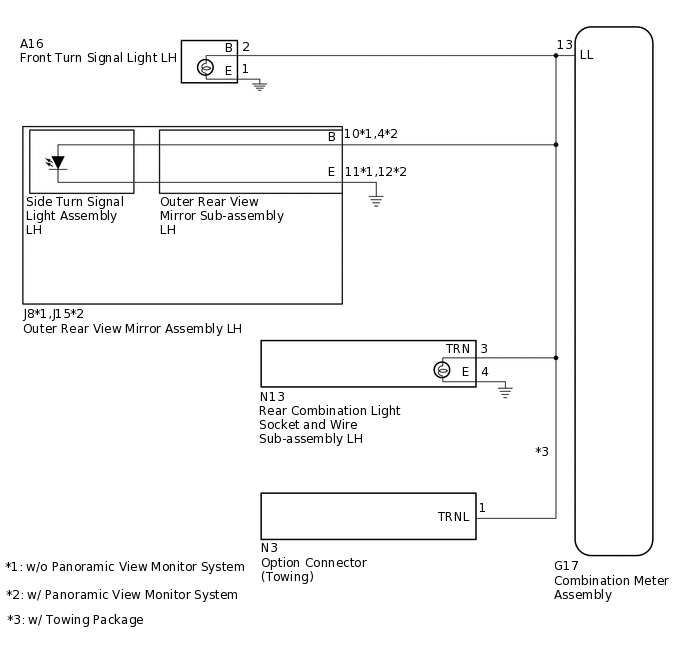 A16
Front Turn Signal Light LH

B 2
E 1

13
LL

B 10*1,4*2
E 11*1,12*2

Side Turn Signal Light Assembly LH

Outer Rear View Mirror Sub-assembly LH

J8*1,J15*2
Outer Rear View Mirror Assembly LH

TRN 3
E 4

N13
Rear Combination Light Socket and Wire Sub-assembly LH

*3

TRNL 1

N3
Option Connector (Towing)

G17
Combination Meter Assembly

*1: w/o Panoramic View Monitor System

*2: w/ Panoramic View Monitor System

*3: w/ Towing Package