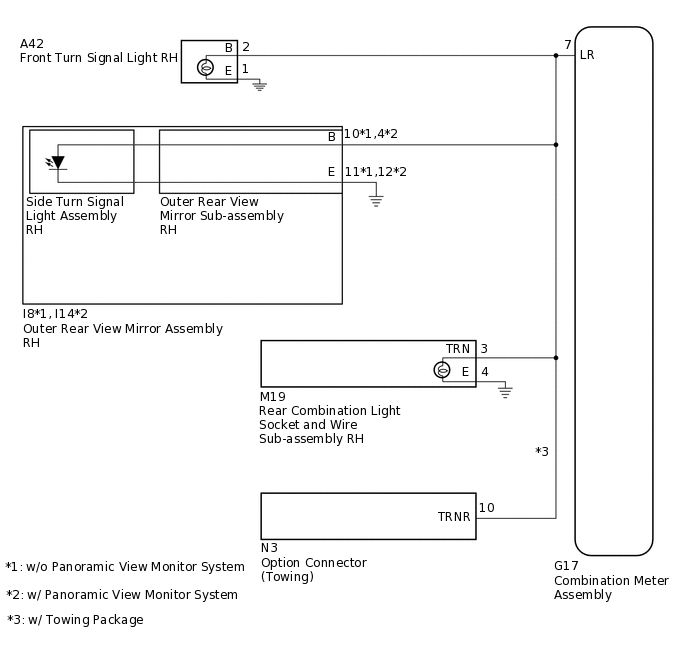 A42
Front Turn Signal Light RH

B 2
E 1

7
LR

B 10*1,4*2
E 11*1,12*2

Side Turn Signal Light Assembly RH

Outer Rear View Mirror Sub-assembly RH

I8*1, I14*2
Outer Rear View Mirror Assembly RH

TRN 3
E 4

M19
Rear Combination Light Socket and Wire Sub-assembly RH

*3

TRNR 10

N3
Option Connector (Towing)

G17
Combination Meter Assembly

*1: w/o Panoramic View Monitor System

*2: w/ Panoramic View Monitor System

*3: w/ Towing Package