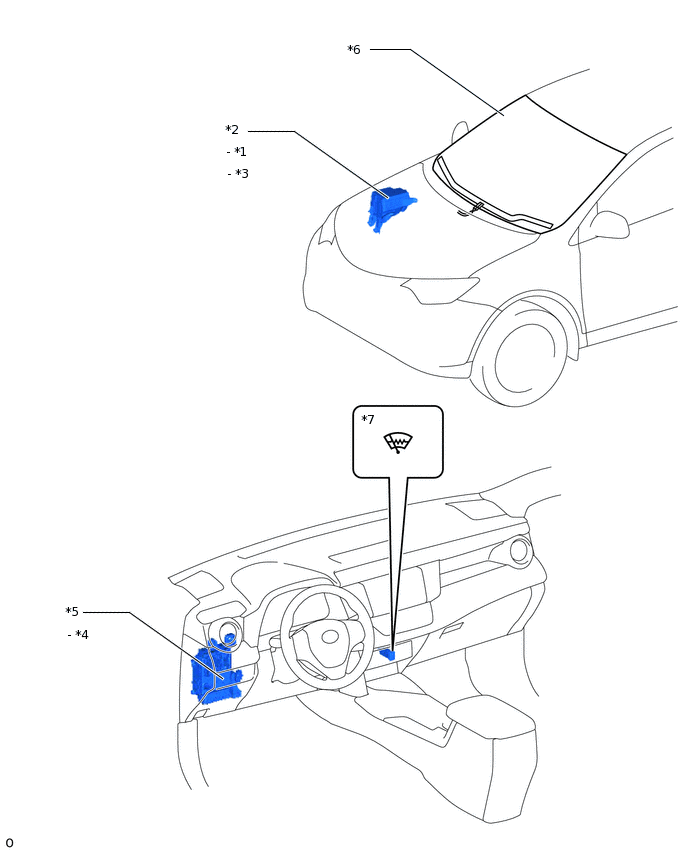 *6

*2
- *1
- *3

*7

*5
- *4

0