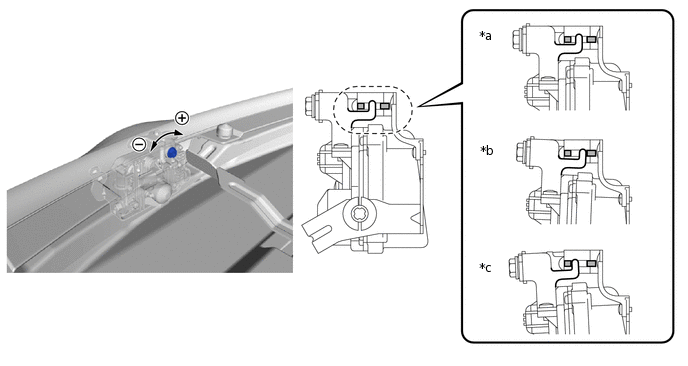 +
−
*a
*b
*c