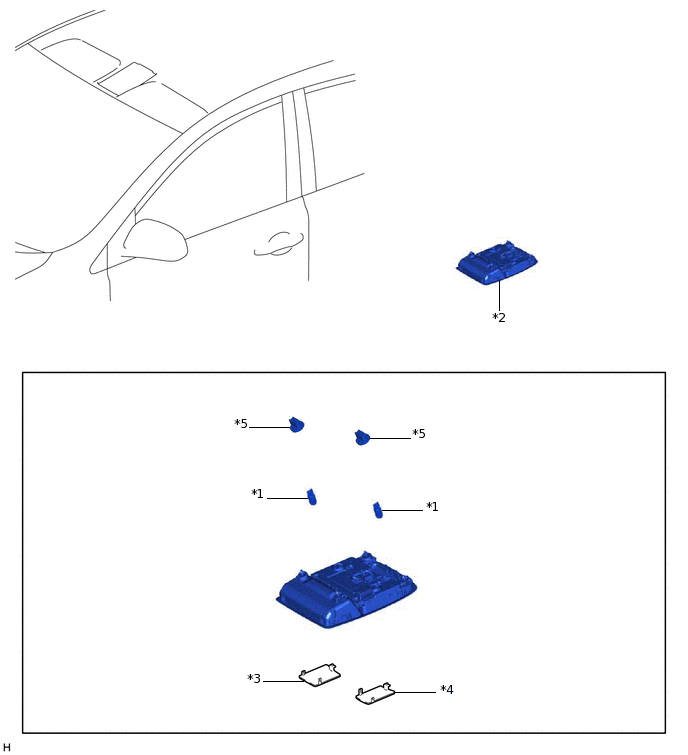 *2

*5
*5

*1
*1

*3
*4

H