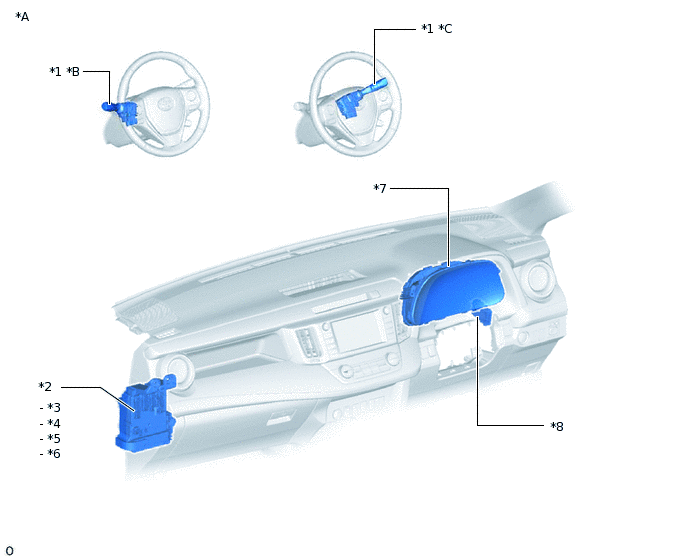 *A

*1 *B

*1 *C

*7

*2
- *3
- *4
- *5
- *6

*8

0