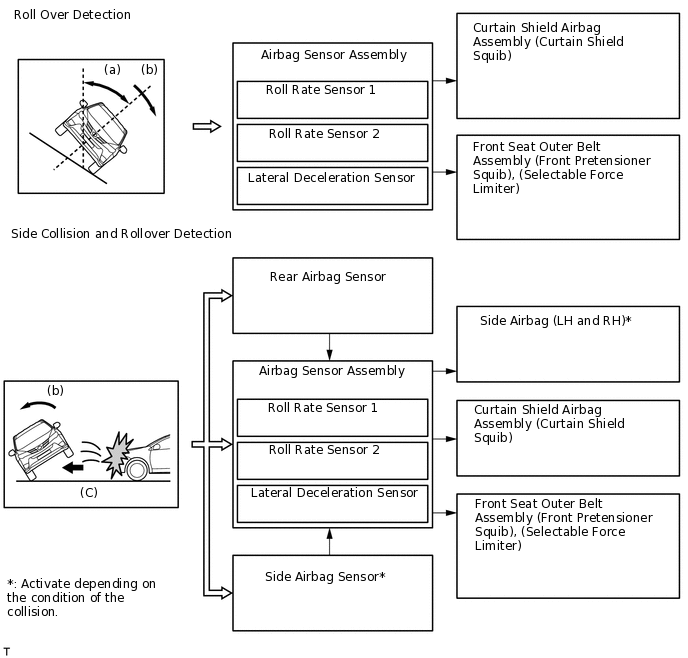 Roll Over Detection

(a)

(b)

Airbag Sensor Assembly

Roll Rate Sensor 1

Roll Rate Sensor 2

Lateral Deceleration Sensor

Curtain Shield Airbag Assembly (Curtain Shield Squib)

Front Seat Outer Belt Assembly (Front Pretensioner Squib), (Selectable Force Limiter)

Side Collision and Rollover Detection

(b)

(C)

Rear Airbag Sensor

Airbag Sensor Assembly

Roll Rate Sensor 1

Roll Rate Sensor 2

Lateral Deceleration Sensor

Side Airbag Sensor*

Side Airbag (LH and RH)*

Curtain Shield Airbag Assembly (Curtain Shield Squib)

Front Seat Outer Belt Assembly (Front Pretensioner Squib), (Selectable Force Limiter)

*: Activate depending on the condition of the collision.

T