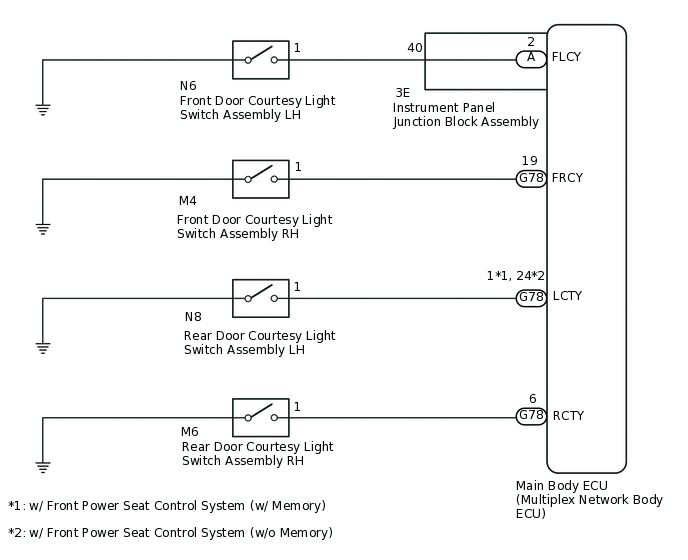 1
40
2
A
FLCY
N6
Front Door Courtesy Light Switch Assembly LH
3E
Instrument Panel Junction Block Assembly

1
19
G78
FRCY
M4
Front Door Courtesy Light Switch Assembly RH

1
1*1, 24*2
G78
LCTY
N8
Rear Door Courtesy Light Switch Assembly LH

1
6
G78
RCTY
M6
Rear Door Courtesy Light Switch Assembly RH

Main Body ECU (Multiplex Network Body ECU)

*1: w/ Front Power Seat Control System (w/ Memory)

*2: w/ Front Power Seat Control System (w/o Memory)