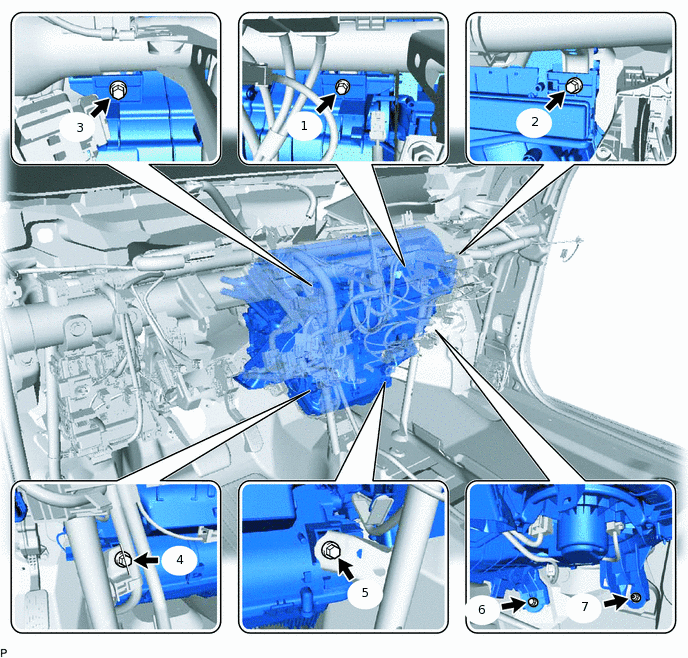 3

1

2

4

5

6

7

P