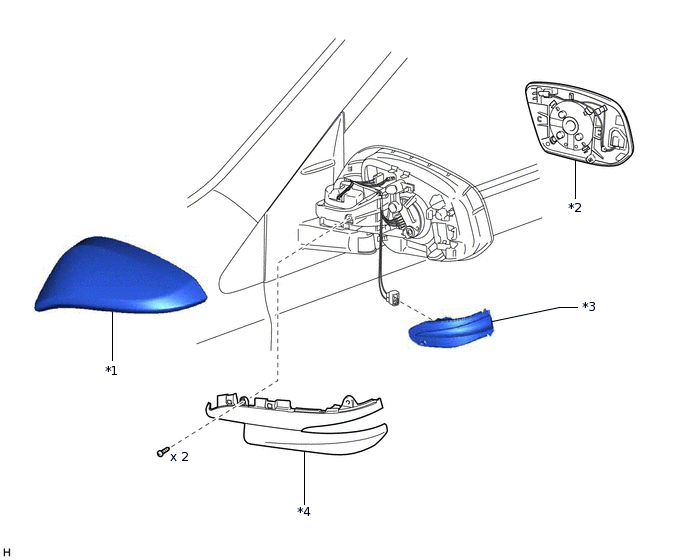 *2

*3

*1

x 2

*4

H