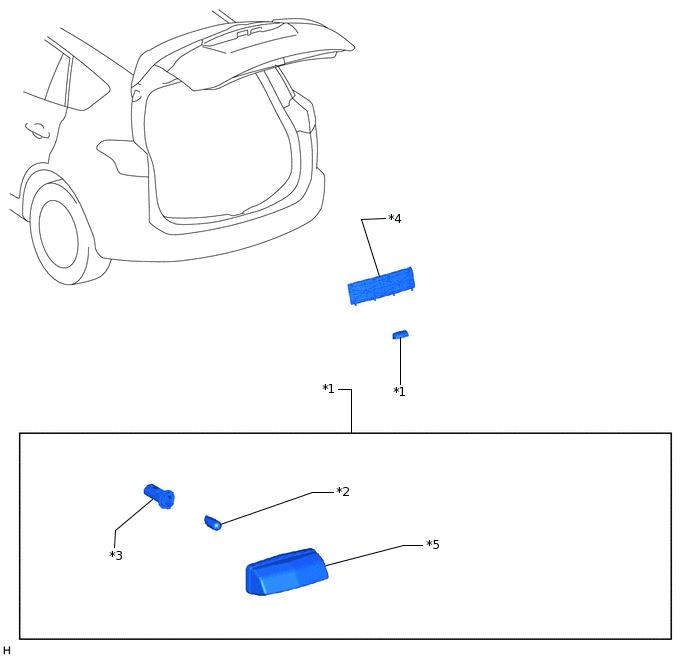 *4

*1

*1

*2

*3

*5

H