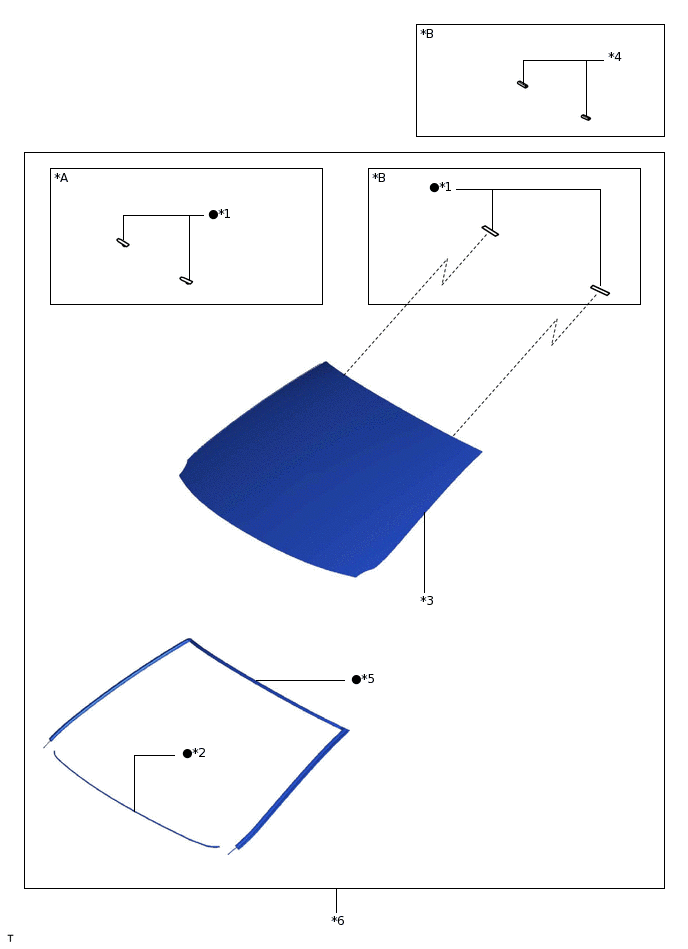 *B
*4

*A
●*1

*B
●*1

*3

●*5

●*2

*6

T