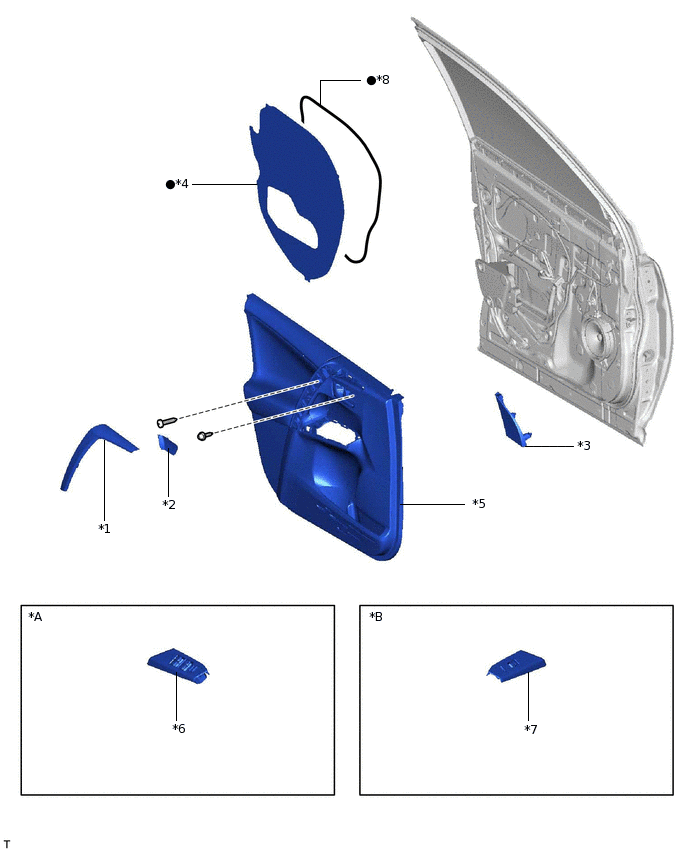 ●*8

●*4

*3

*2

*5

*1

*A

*6

*B

*7

T