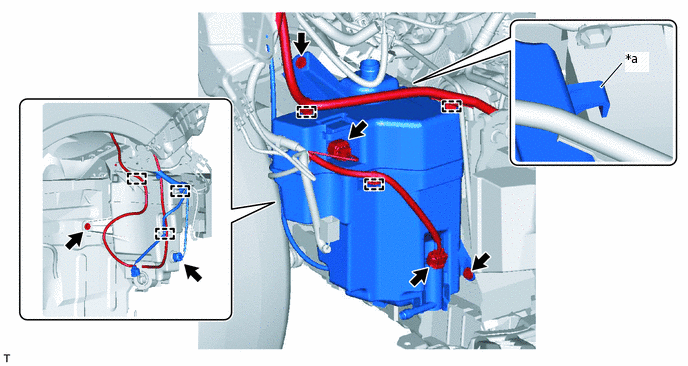 *a

T