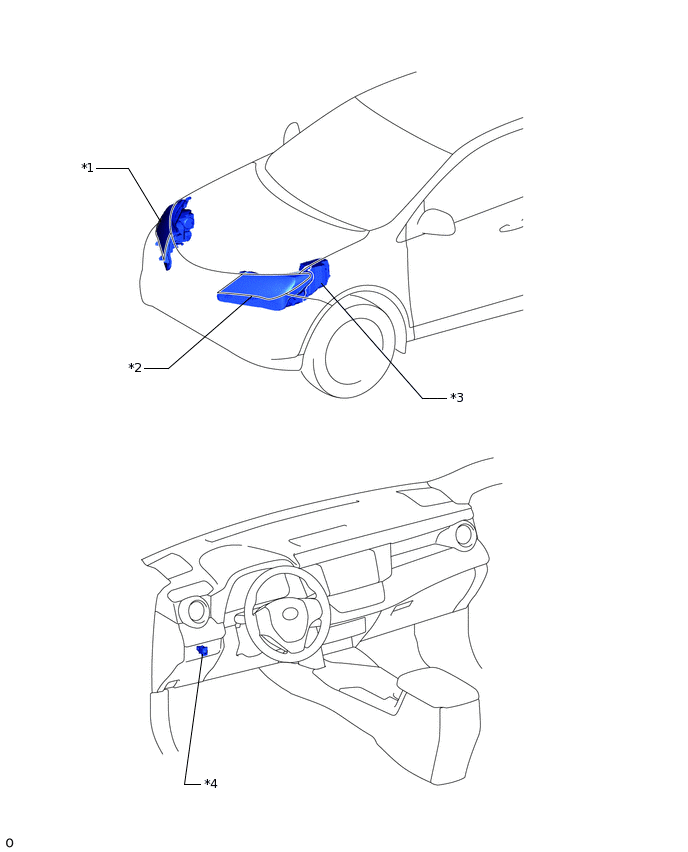 *1

*2

*3

*4

O