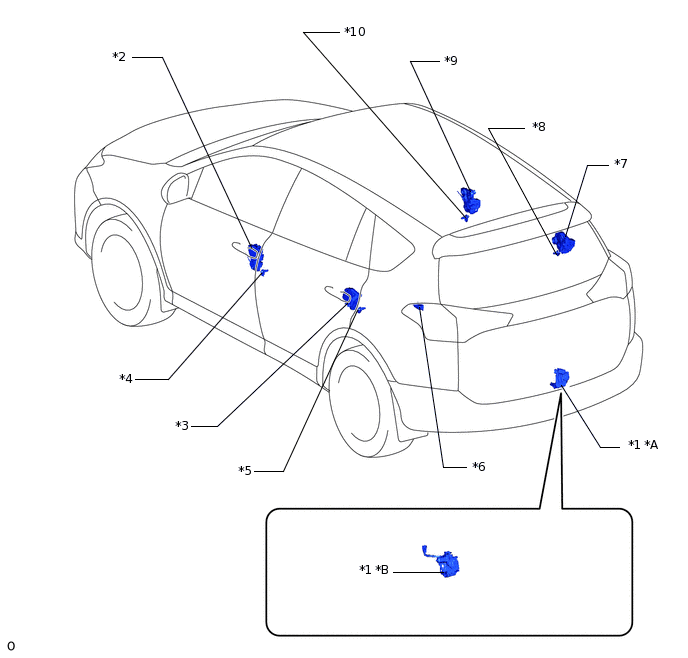 *10
*2
*9
*8
*7
*4
*3
*5
*6
*1 *A
*1 *B
O