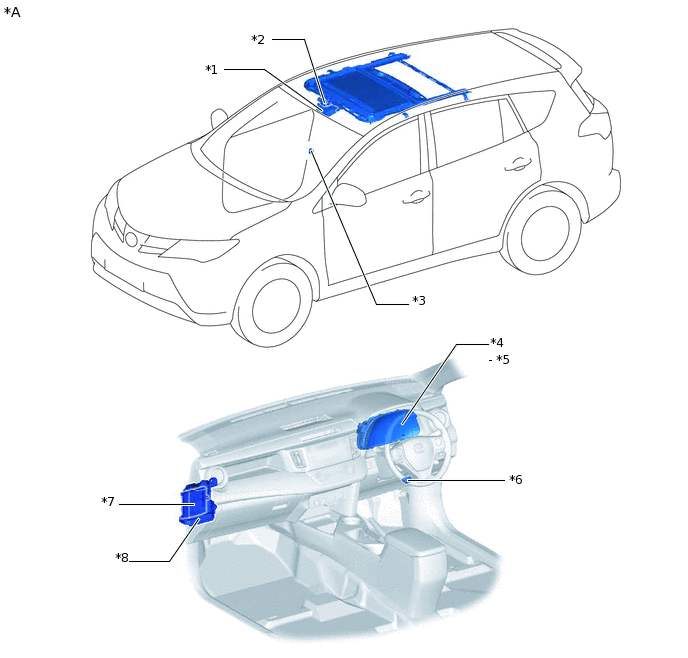 *A

*2

*1

*3

*4
- *5

*6

*7

*8