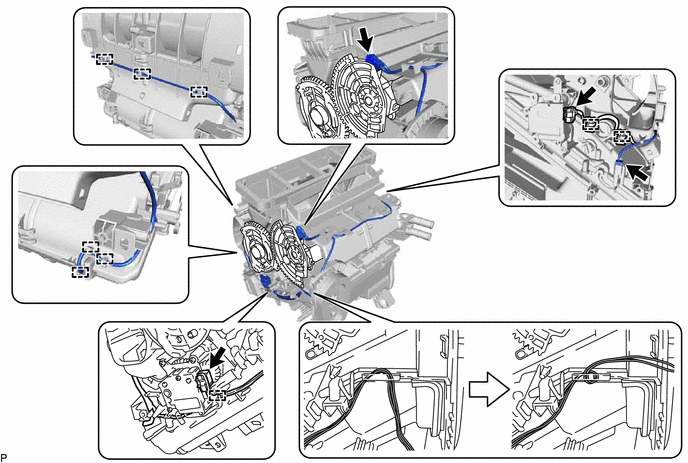 P