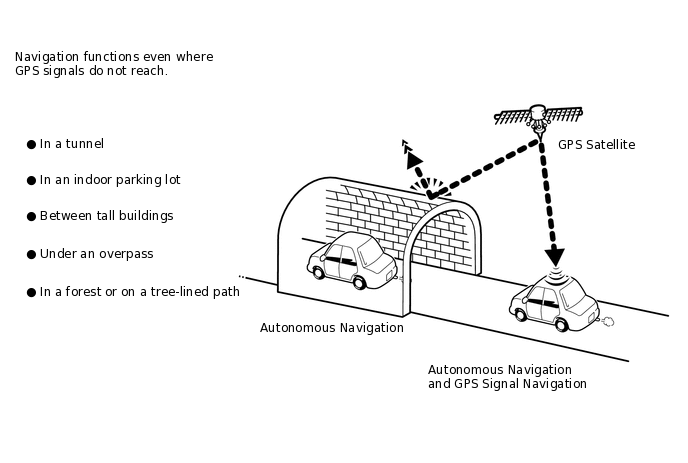 Navigation functions even where GPS signals do not reach.

● In a tunnel

● In an indoor parking lot

● Between tall buildings

● Under an overpass

● In a forest or on a tree-lined path

GPS Satellite

Autonomous Navigation

Autonomous Navigation and GPS Signal Navigation