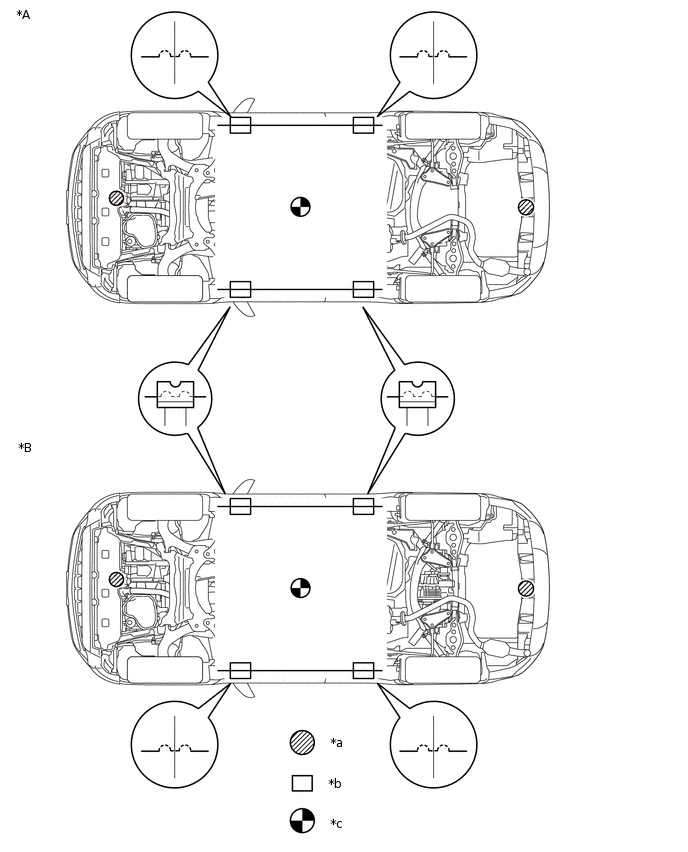 *A

*B

*a

*b

*c