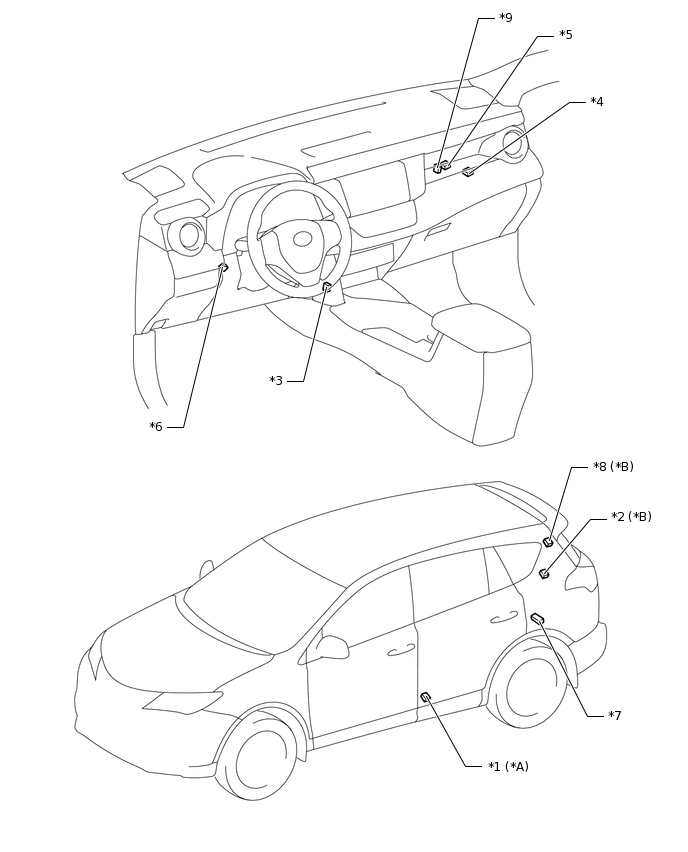 *9
*5
*4
*3
*6
*8 (*B)
*2 (*B)
*7
*1 (*A)