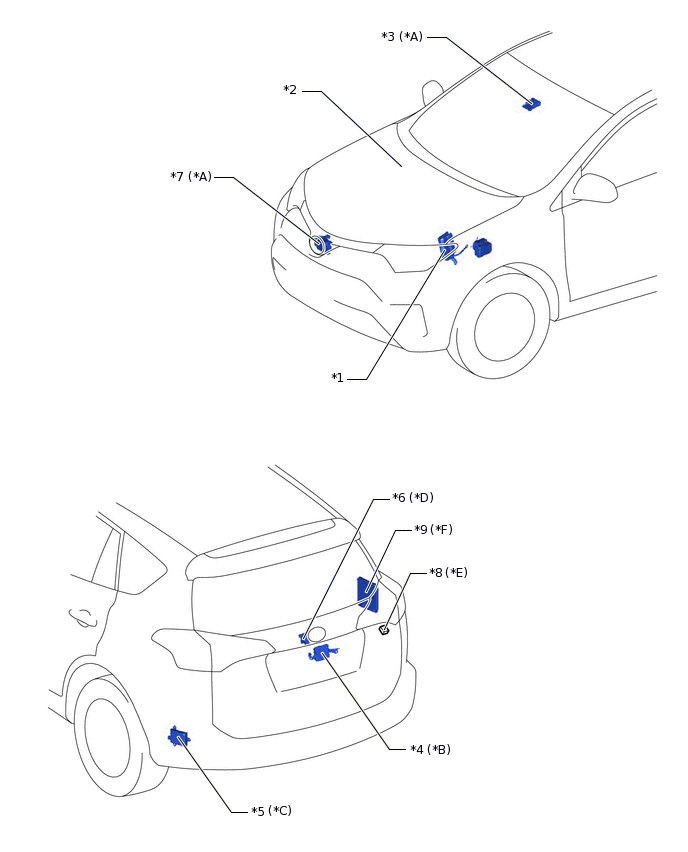 *3 (*A)

*2

*7 (*A)

*1

*6 (*D)

*9 (*F)

*8 (*E)

*4 (*B)

*5 (*C)