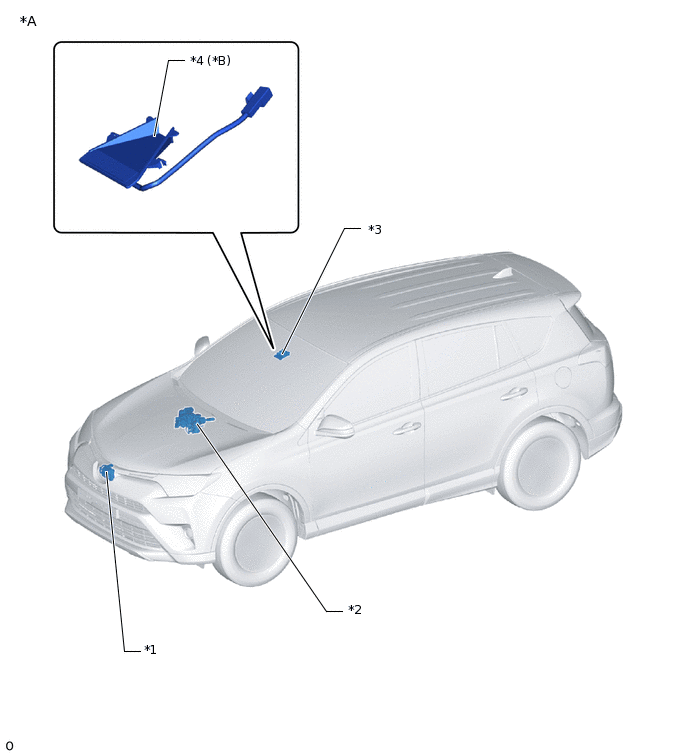 *A

*4 (*B)

*3

*2

*1

0