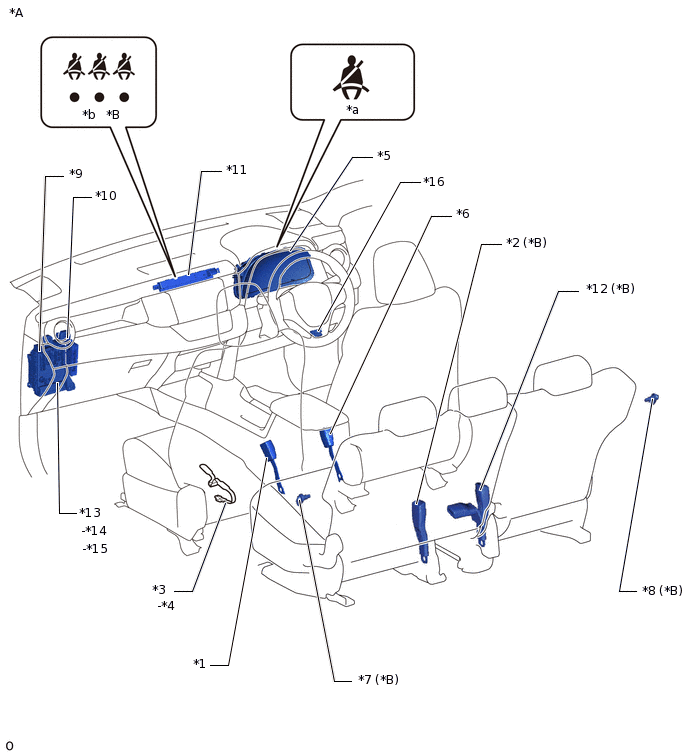 *A

*b *B

*a

*9
*10
*11
*5
*16
*6
*2 (*B)
*12 (*B)

*13
-*14
-*15

*3
-*4

*1

*7 (*B)

*8 (*B)

0