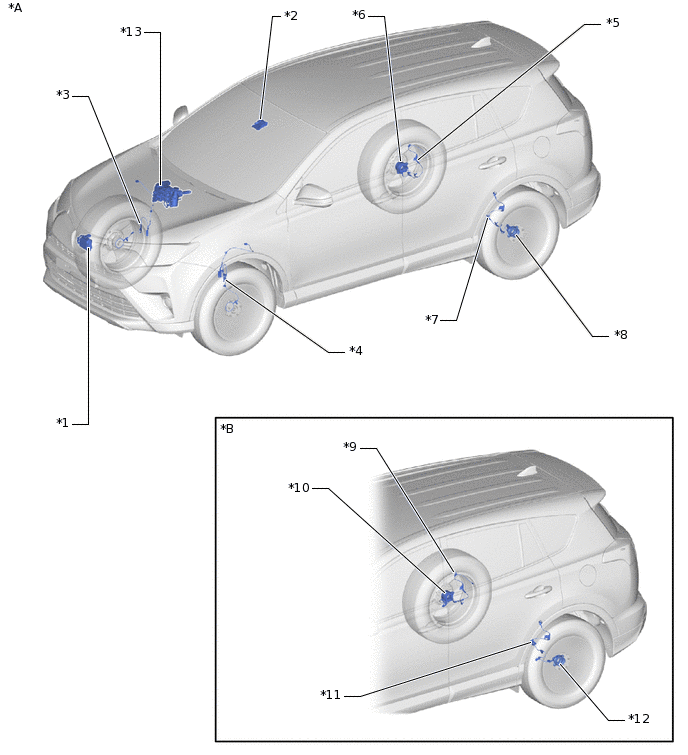 *A

*13

*2

*6

*5

*3

*7

*8

*4

*1

*B

*9

*10

*11

*12