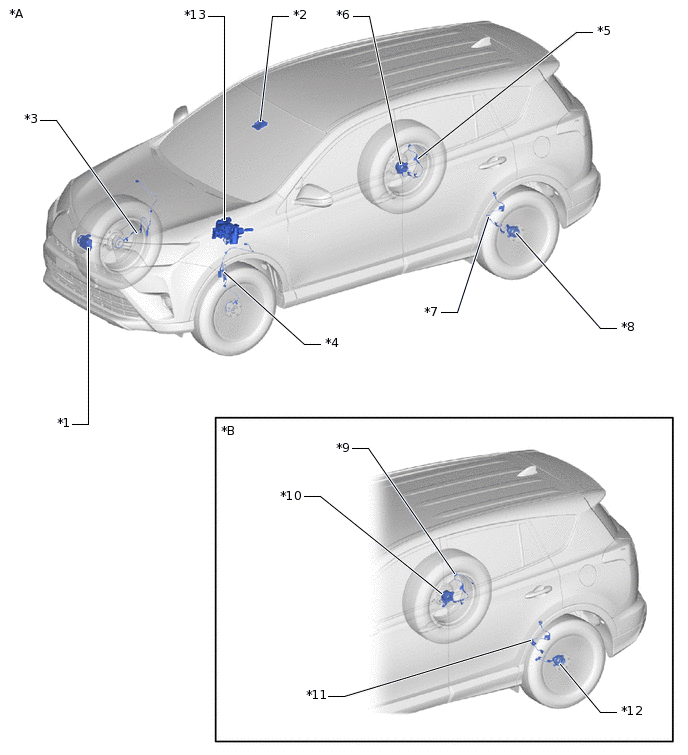 *A

*13

*2

*6

*5

*3

*7

*8

*4

*1

*B

*9

*10

*11

*12