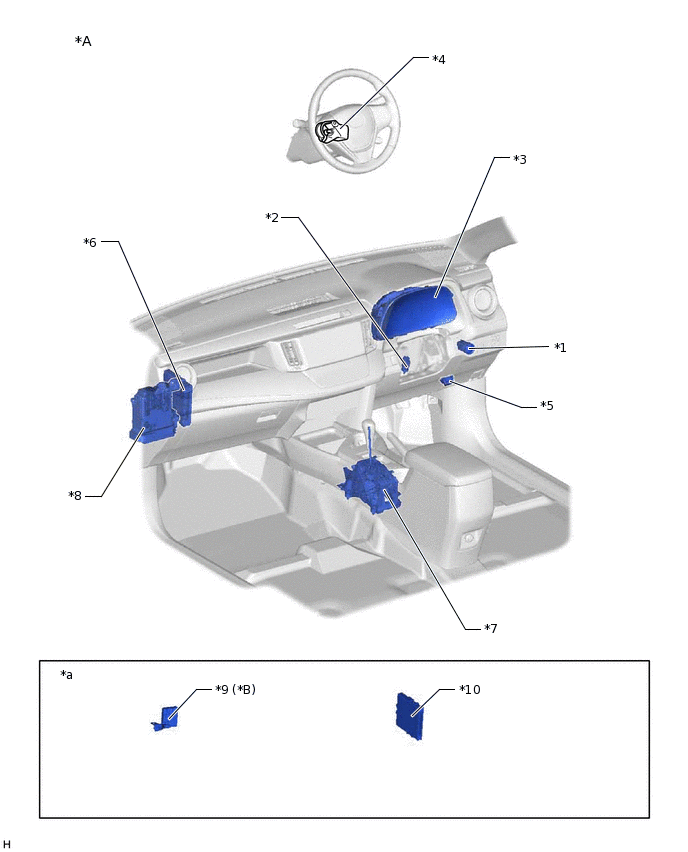 *A

*4

*3

*2

*6

*1

*5

*8

*7

*a

*9 (*B)

*10

H