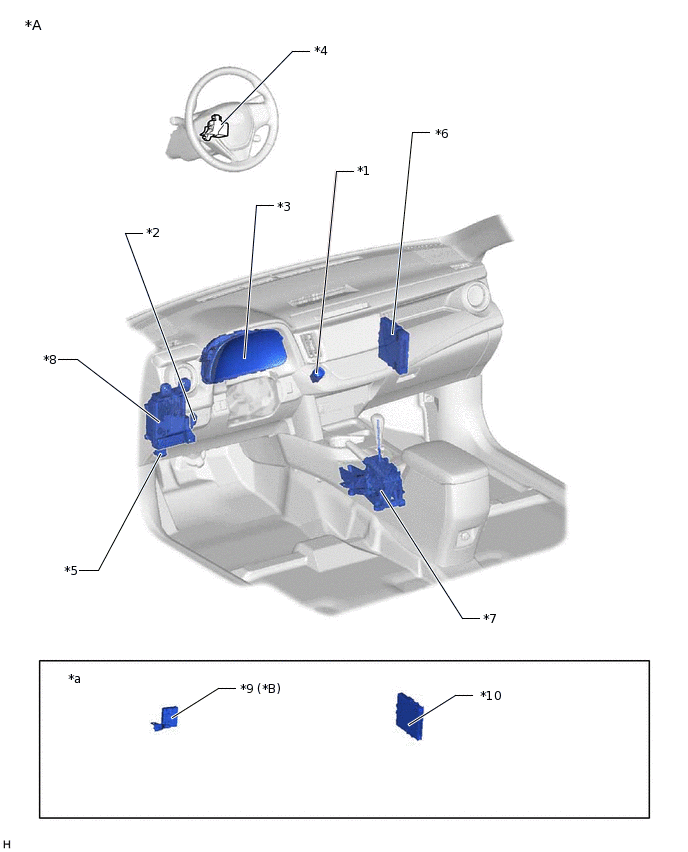 *A

*4

*6

*1

*3

*2

*8

*5

*7

*a

*9 (*B)

*10

H