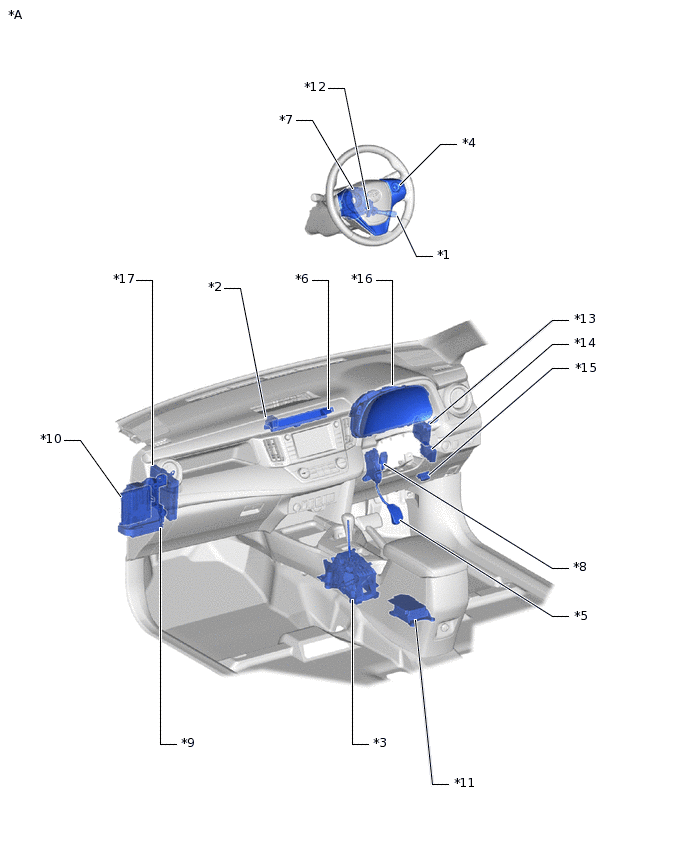 *A

*12
*7
*4
*1
*17
*2
*6
*16
*13
*14
*15
*10
*8
*5
*9
*3
*11