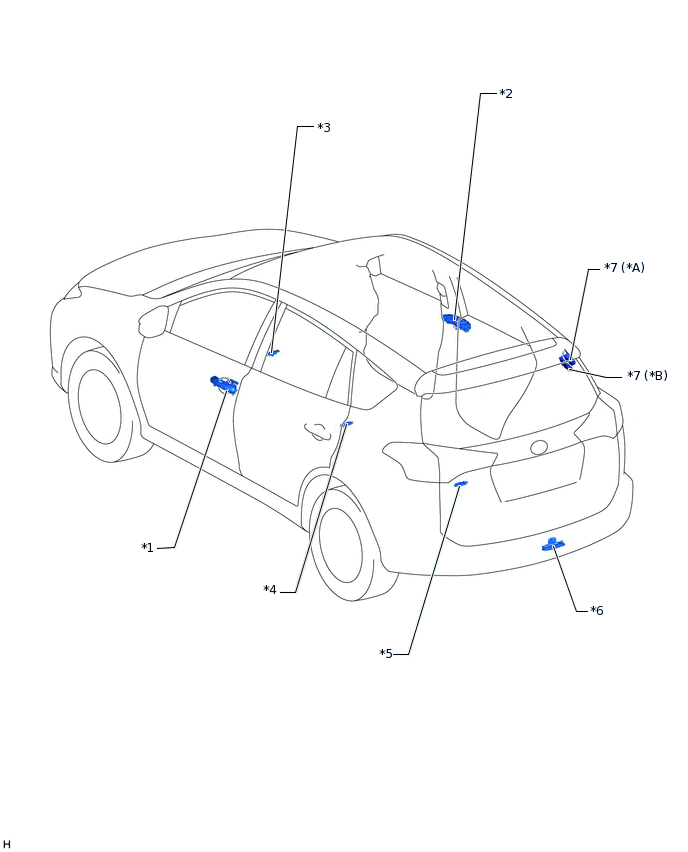 *2
*3
*7 (*A)
*7 (*B)
*1
*4
*6
*5
H