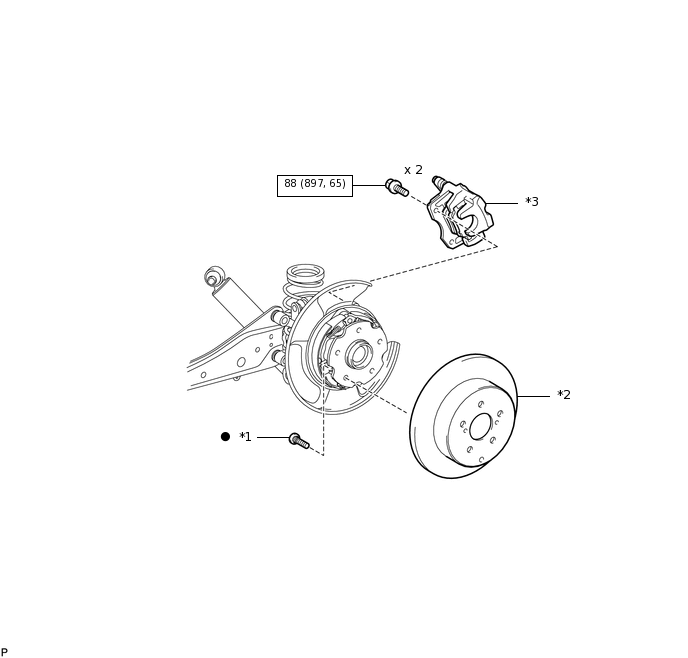 x 2

88 (897, 65)

*3

*2

● *1

P