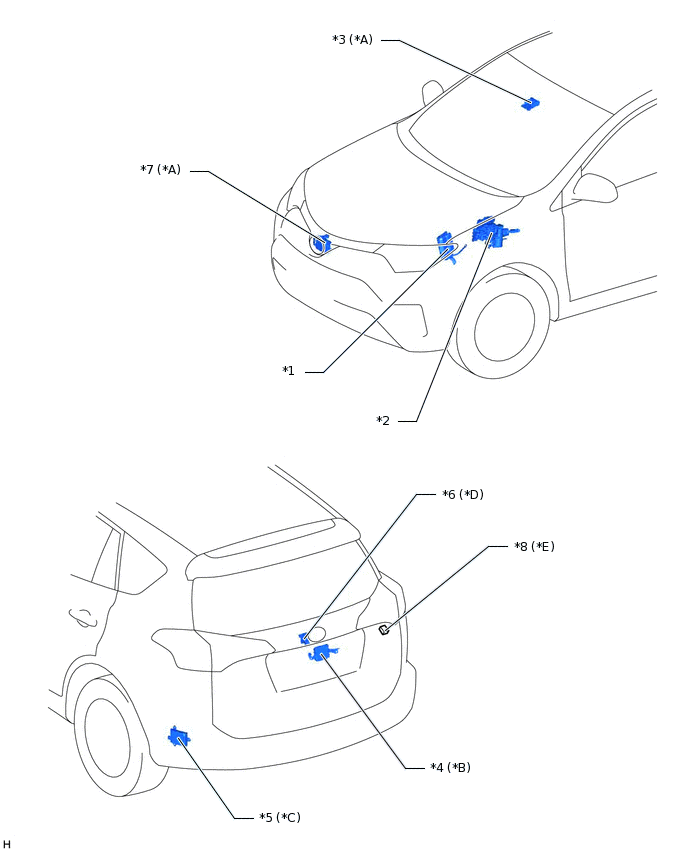 *3 (*A)

*7 (*A)

*1

*2

*6 (*D)

*8 (*E)

*4 (*B)

*5 (*C)

H