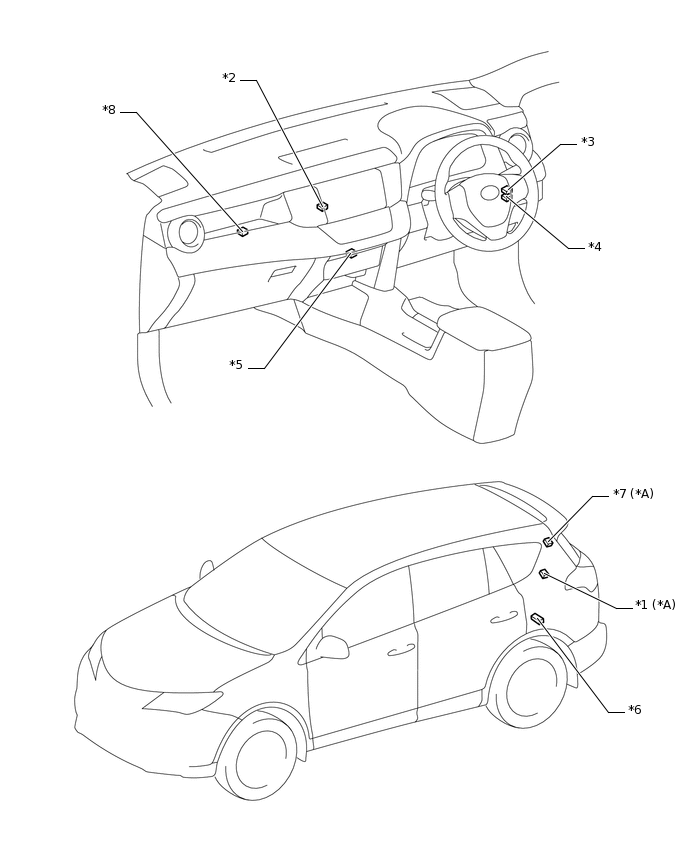 *2
*8
*3
*4
*5
*7 (*A)
*1 (*A)
*6