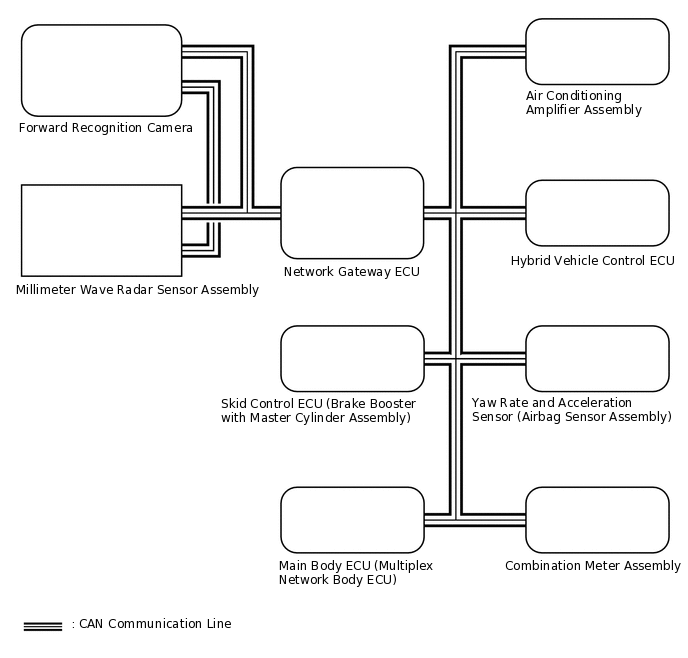 Forward Recognition Camera

Millimeter Wave Radar Sensor Assembly

Network Gateway ECU

Air Conditioning Amplifier Assembly

Hybrid Vehicle Control ECU

Skid Control ECU (Brake Booster with Master Cylinder Assembly)

Yaw Rate and Acceleration Sensor (Airbag Sensor Assembly)

Main Body ECU (Multiplex Network Body ECU)

Combination Meter Assembly

: CAN Communication Line