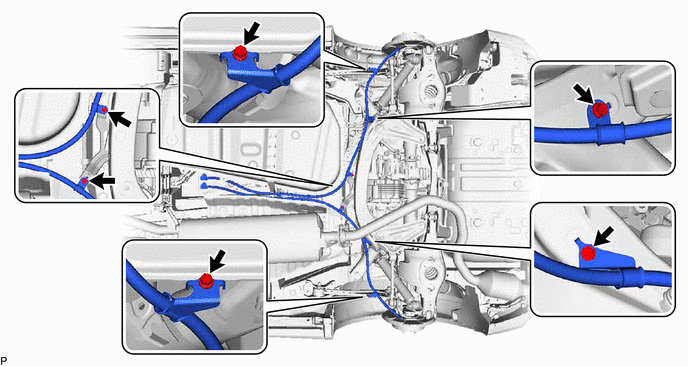 P