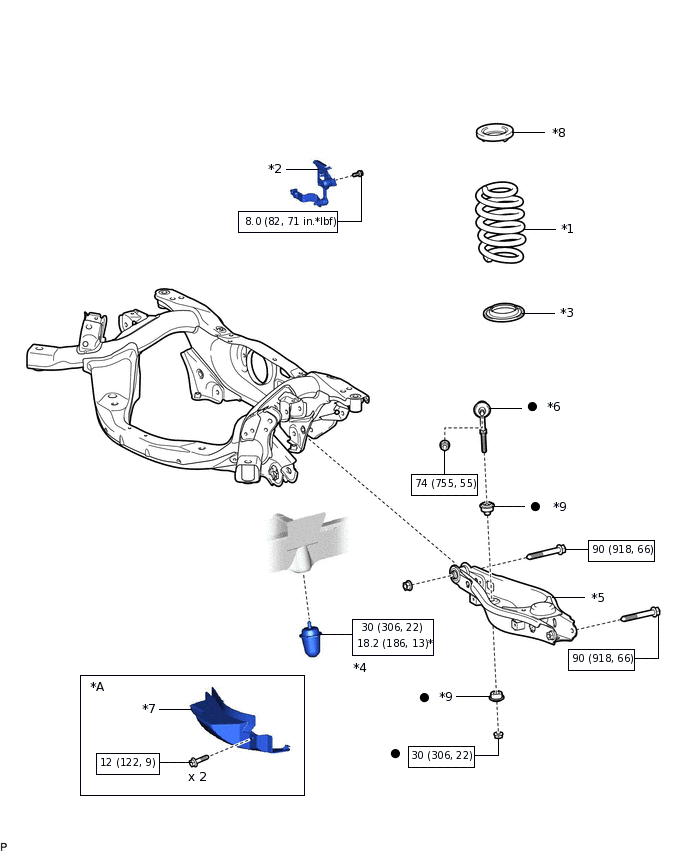 *8

*2

8.0 (82, 71 in.*lbf)

*1

*3

*6

74 (755, 55)

*9

90 (918, 66)

*5

30 (306, 22)
18.2 (186, 13)*

*4

90 (918, 66)

*A

*7

12 (122, 9)

x 2

*9

30 (306, 22)

P